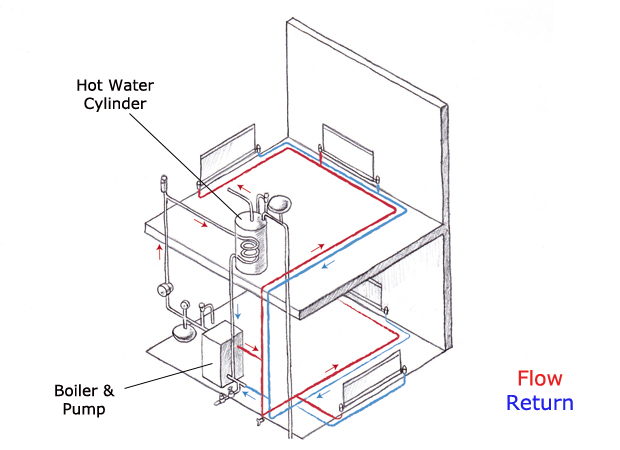 Hot Water Cylinder

Boiler & Pump

Flow
Return