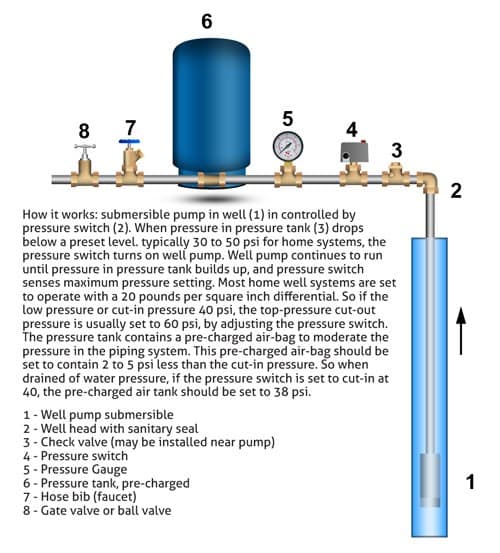 6

8 7 5 4 3

2

How it works: submersible pump in well (1) in controlled by pressure switch (2). When pressure in pressure tank (3) drops below a preset level. typically 30 to 50 psi for home systems, the pressure switch turns on well pump. Well pump continues to run until pressure in pressure tank builds up, and pressure switch senses maximum pressure setting. Most home well systems are set to operate with a 20 pounds per square inch differential. So if the low pressure or cut-in pressure 40 psi, the top-pressure cut-out pressure is usually set to 60 psi, by adjusting the pressure switch. The pressure tank contains a pre-charged air-bag to moderate the pressure in the piping system. This pre-charged air-bag should be set to contain 2 to 5 psi less than the cut-in pressure. So when drained of water pressure, if the pressure switch is set to cut-in at 40, the pre-charged air tank should be set to 38 psi.

1 - Well pump submersible
2 - Well head with sanitary seal
3 - Check valve (may be installed near pump)
4 - Pressure switch
5 - Pressure Gauge
6 - Pressure tank, pre-charged
7 - Hose bib (faucet)
8 - Gate valve or ball valve

1